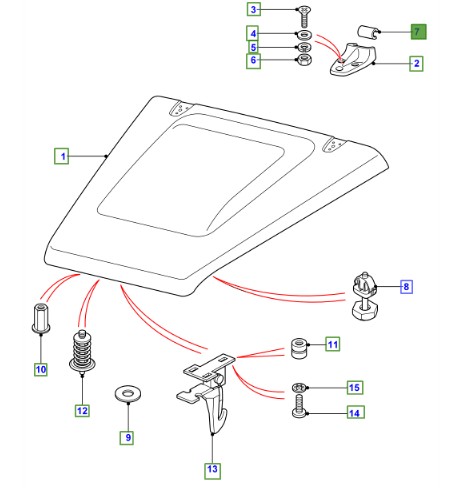 3
4
5
6
7
2
1
8
10
12
9
11
15
14
13