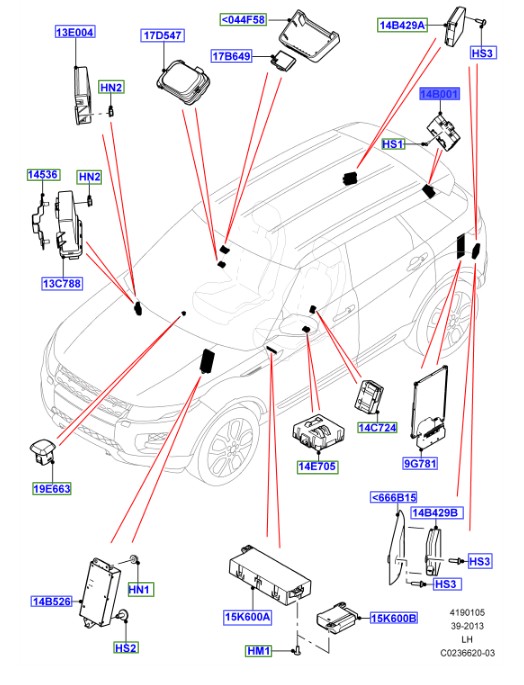 13E004
HN2
17D547
<044F58
17B649
14B429A
HS3
14B001
HS1
14536
HN2
13C788
19E663
14C724
14E705
9G781
<666B15
14B429B
HS3
HS3
14B526
HN1
HS2
15K600A
15K600B
HM1
4190105
39-2013
LH
C0236620-03