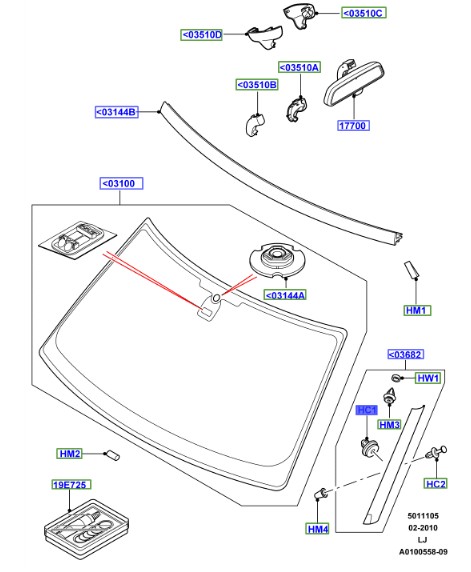 <03510C
<03510D
<03510A
<03510B
<03144B
17700
<03100
<03144A
HM1
<03682
HW1
HC1
HM3
HM2
HC2
19E725
HM4
5011105
02-2010
LJ
A0100558-09